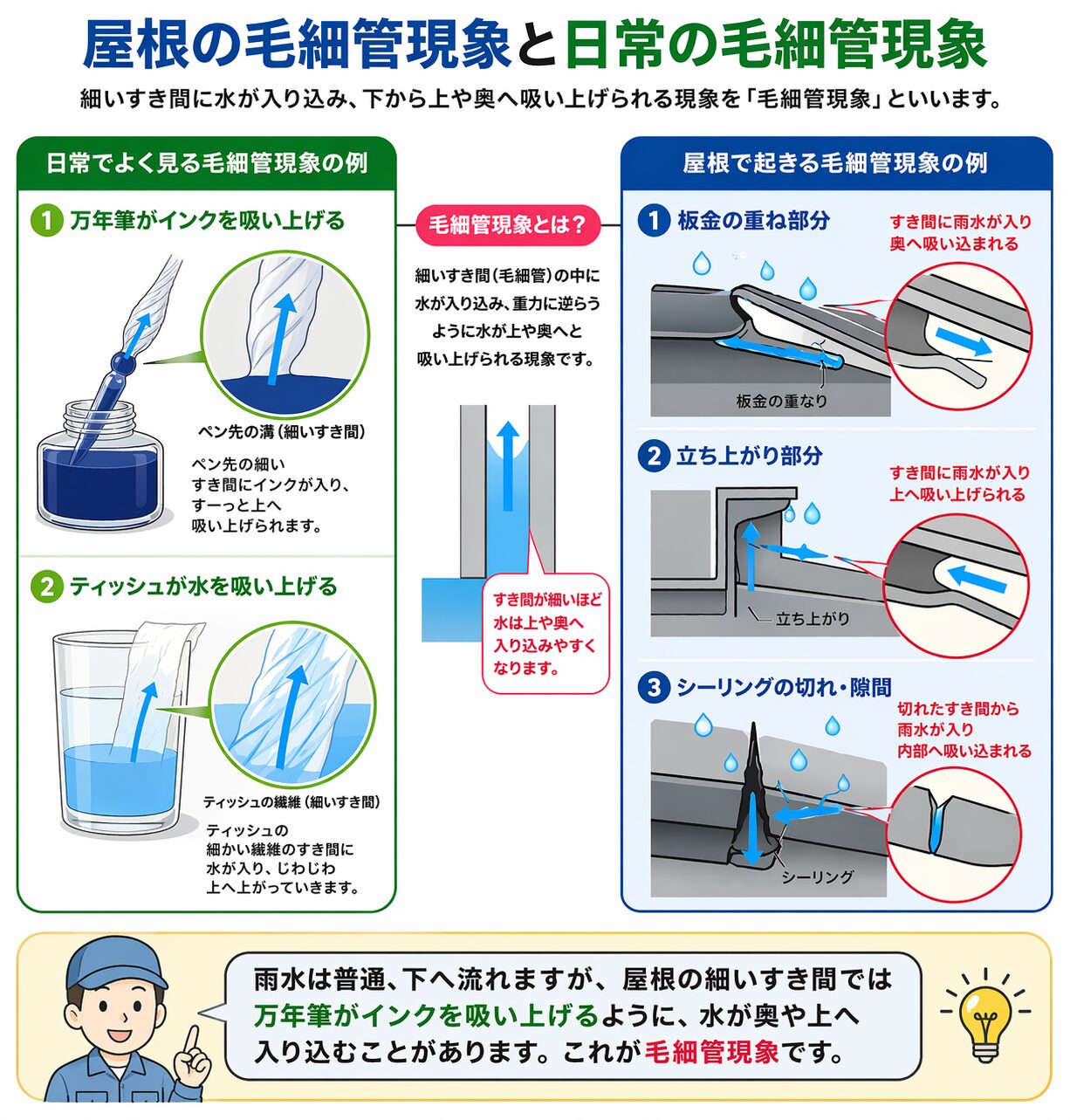 屋根の毛細管現象と日常の毛細管現象

細いすき間に水が入り込み、下から上や奥へ吸い上げられる現象を「毛細管現象」といいます。

日常でよく見る毛細管現象の例

1 万年筆がインクを吸い上げる

ペン先の溝（細いすき間）

ペン先の細いすき間にインクが入り、すーっと上へ吸い上げられます。

2 ティッシュが水を吸い上げる

ティッシュの繊維（細いすき間）

ティッシュの細かい繊維のすき間に水が入り、じわじわ上へ上がっていきます。

毛細管現象とは？

細いすき間（毛細管）の中に水が入り込み、重力に逆らうように水が上や奥へと吸い上げられる現象です。

すき間が細いほど水は上や奥へ入り込みやすくなります。

屋根で起きる毛細管現象の例

1 板金の重ね部分

すき間に雨水が入り奥へ吸い込まれる

板金の重なり

2 立ち上がり部分

すき間に雨水が入り上へ吸い上げられる

立ち上がり

3 シーリングの切れ・隙間

切れたすき間から雨水が入り内部へ吸い込まれる

シーリング

雨水は普通、下へ流れますが、屋根の細いすき間では万年筆がインクを吸い上げるように、水が奥や上へ入り込むことがあります。これが毛細管現象です。